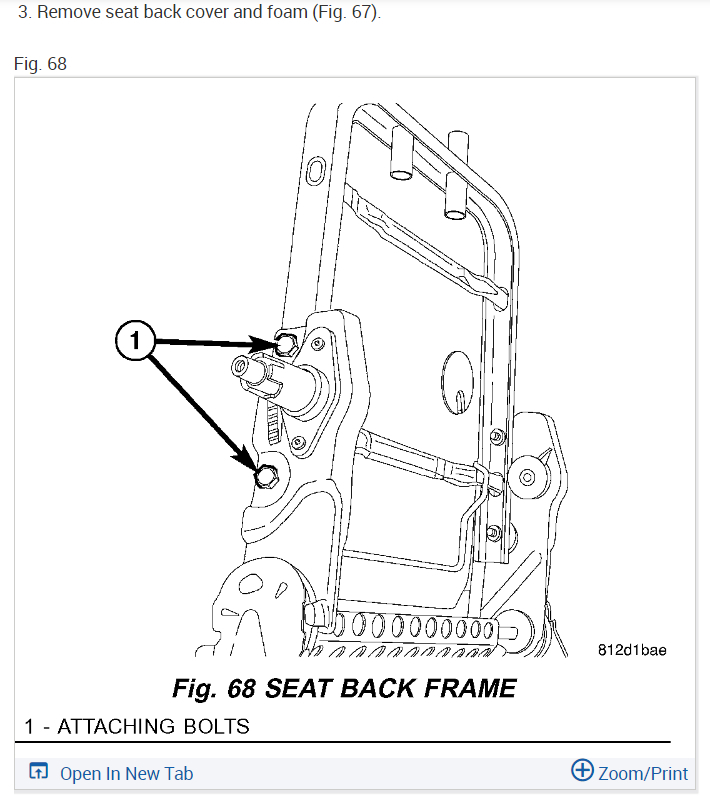 3. Remove seat back cover and foam (Fig. 67).

Fig. 68

1

812d1bae

Fig. 68 SEAT BACK FRAME

1 - ATTACHING BOLTS

Open In New Tab

Zoom/Print