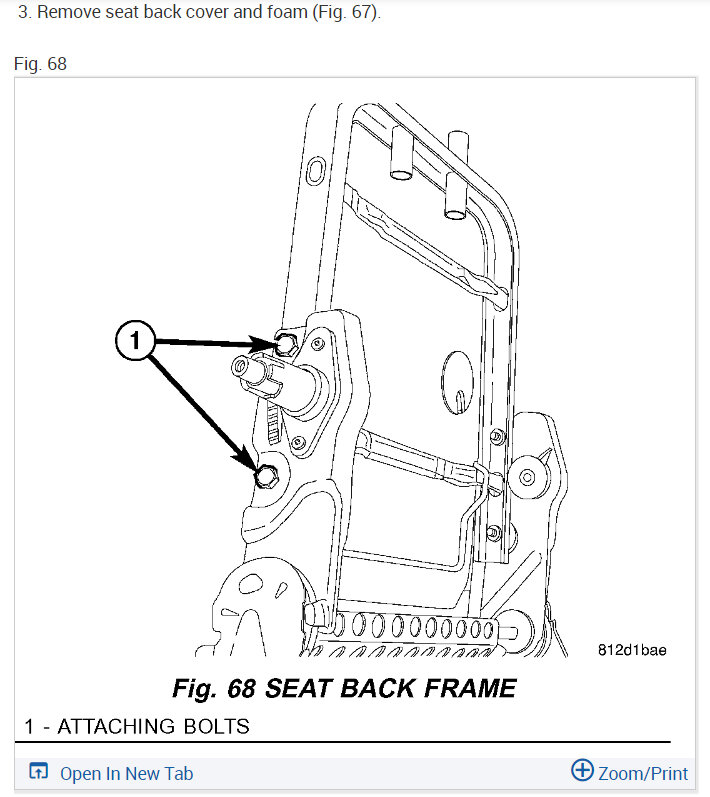 3. Remove seat back cover and foam (Fig. 67).

Fig. 68

1

812d1bae

Fig. 68 SEAT BACK FRAME

1 - ATTACHING BOLTS

Open In New Tab

Zoom/Print