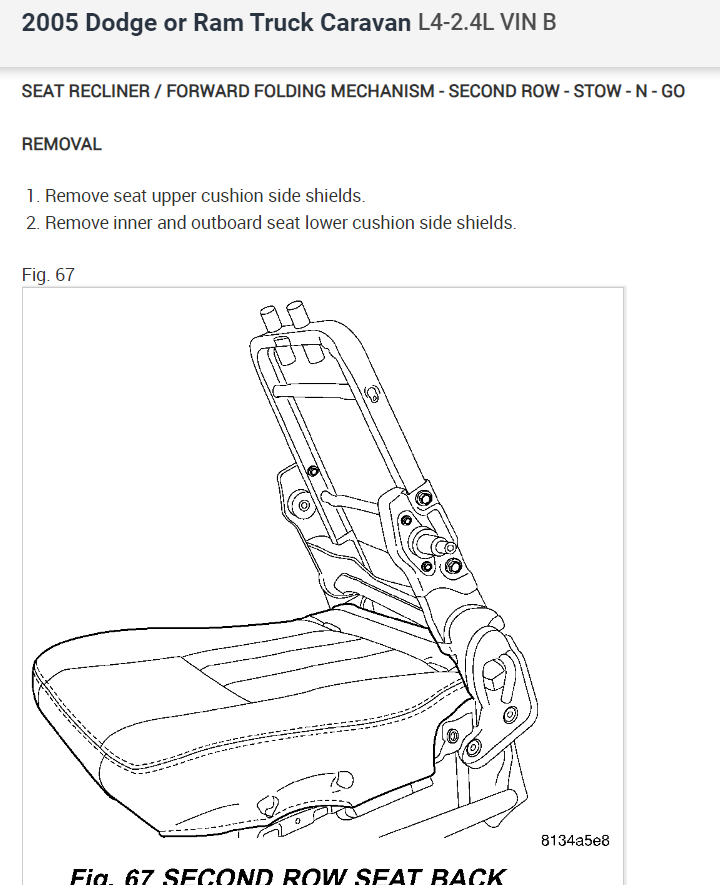 2005 Dodge or Ram Truck Caravan L4-2.4L VIN B

SEAT RECLINER / FORWARD FOLDING MECHANISM - SECOND ROW - STOW - N - GO

REMOVAL

1. Remove seat upper cushion side shields.
2. Remove inner and outboard seat lower cushion side shields.

Fig. 67

8134a5e8

Fig. 67 SECOND ROW SEAT BACK