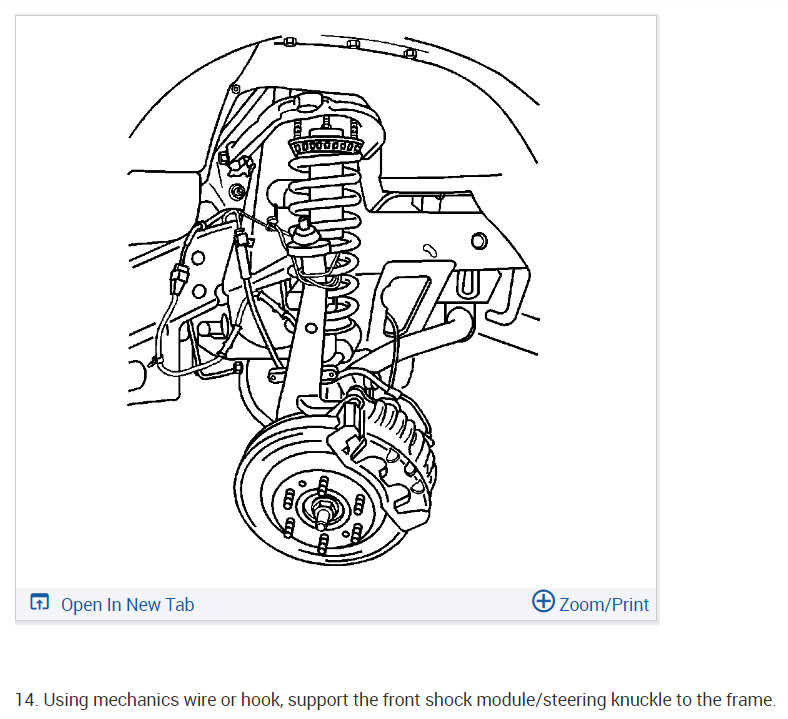 Open In New Tab

Zoom/Print

14. Using mechanics wire or hook, support the front shock module/steering knuckle to the frame.