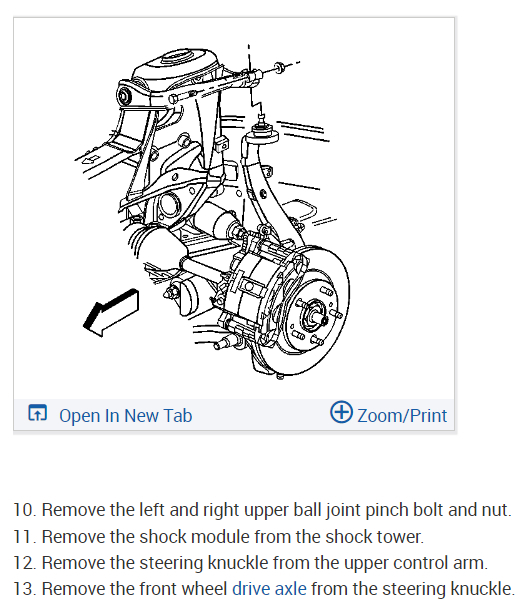 Open In New Tab

Zoom/Print

10. Remove the left and right upper ball joint pinch bolt and nut.
11. Remove the shock module from the shock tower.
12. Remove the steering knuckle from the upper control arm.
13. Remove the front wheel drive axle from the steering knuckle.