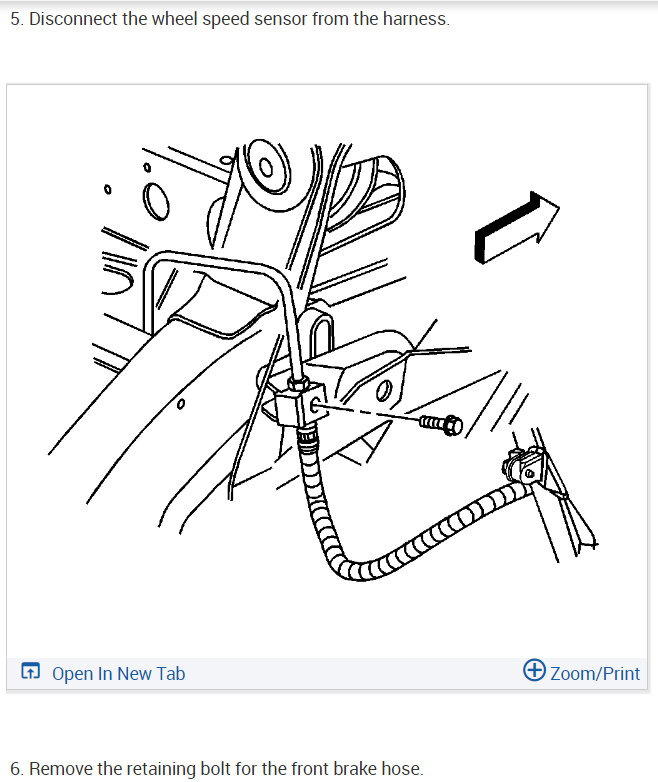 5. Disconnect the wheel speed sensor from the harness.

Open In New Tab

Zoom/Print

6. Remove the retaining bolt for the front brake hose.