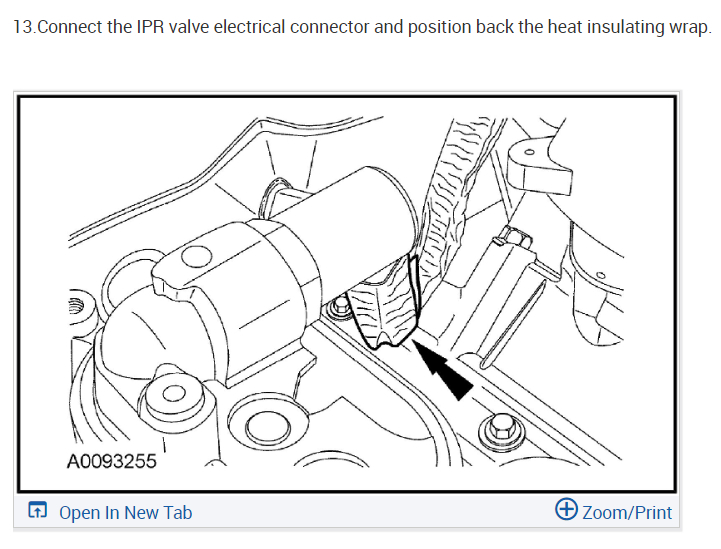 13.Connect the IPR valve electrical connector and position back the heat insulating wrap.

A0093255

Open In New Tab

Zoom/Print