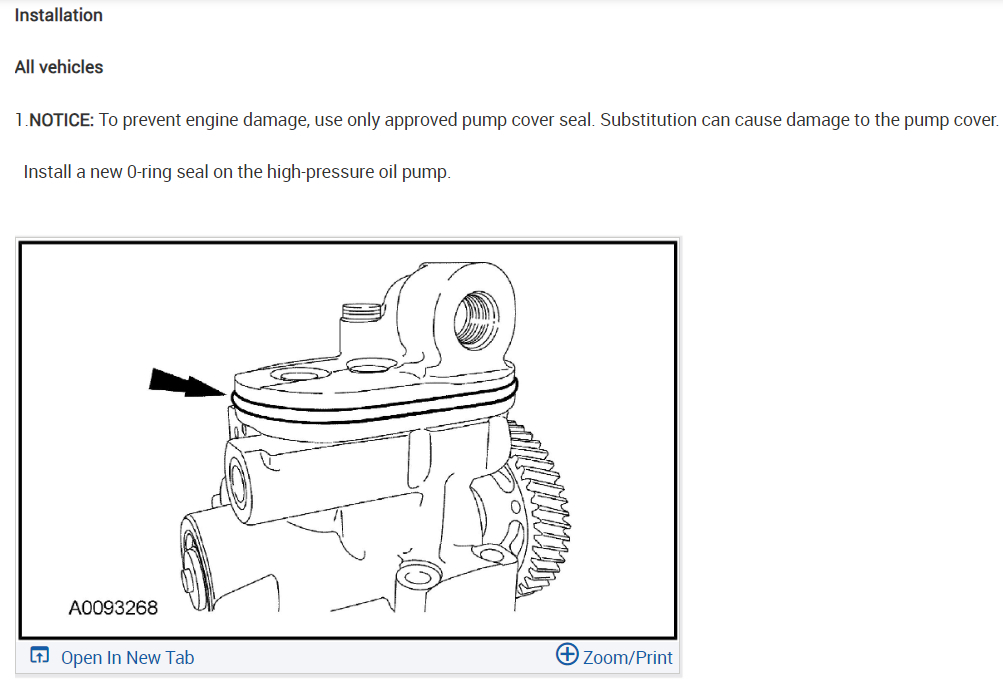 Installation

All vehicles

1.NOTICE: To prevent engine damage, use only approved pump cover seal. Substitution can cause damage to the pump cover.

Install a new 0-ring seal on the high-pressure oil pump.

A0093268

Open In New Tab

Zoom/Print