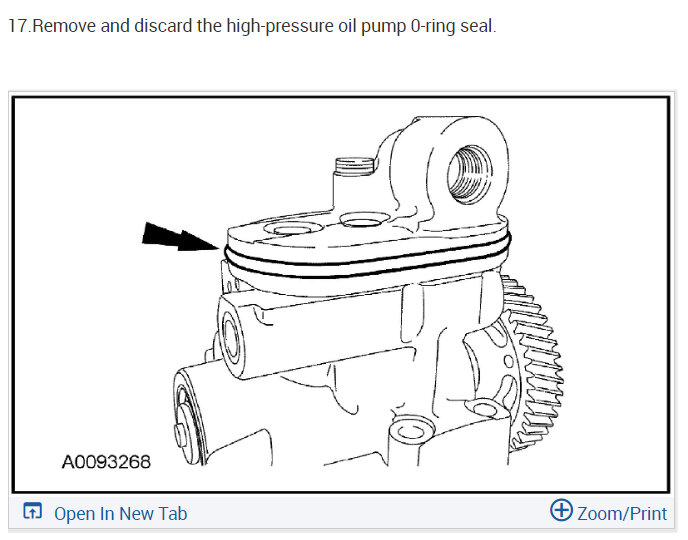 17.Remove and discard the high-pressure oil pump 0-ring seal.

A0093268

Open In New Tab

Zoom/Print