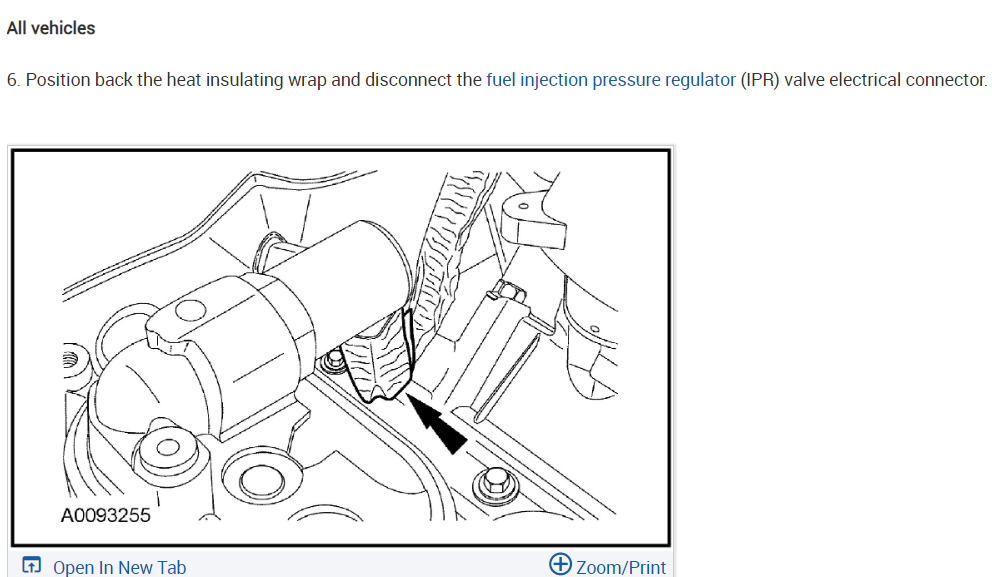 All vehicles

6. Position back the heat insulating wrap and disconnect the fuel injection pressure regulator (IPR) valve electrical connector.

A0093255

Open In New Tab

Zoom/Print