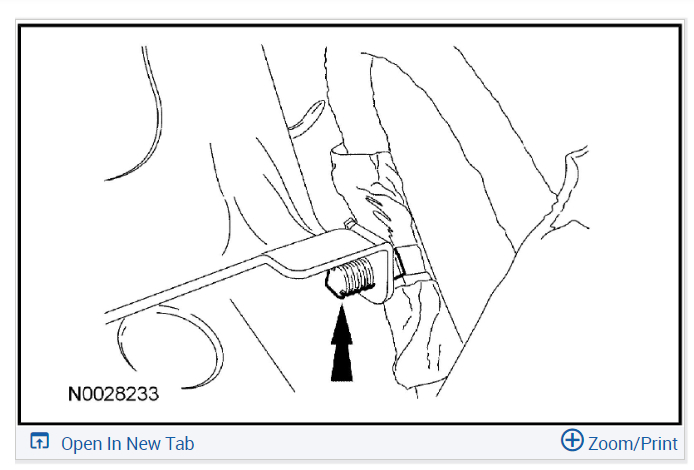 N0028233

Open In New Tab

Zoom/Print