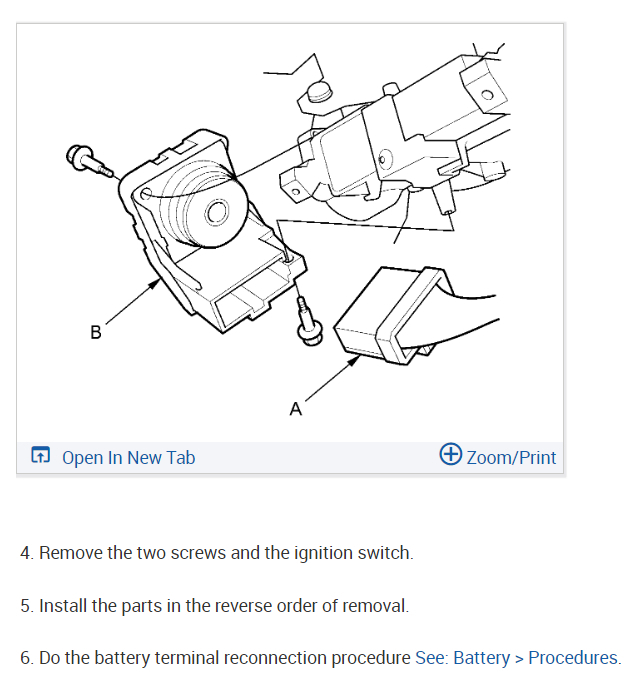 B

A

Open In New Tab

Zoom/Print

4. Remove the two screws and the ignition switch.

5. Install the parts in the reverse order of removal.

6. Do the battery terminal reconnection procedure See: Battery > Procedures.