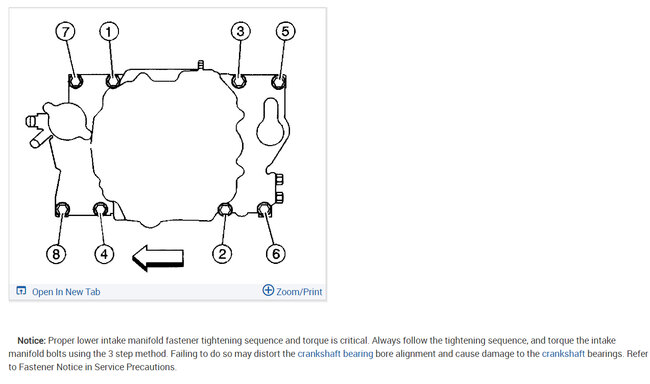 7
1
3
5
8
4
2
6

Open In New Tab
Zoom/Print

Notice: Proper lower intake manifold fastener tightening sequence and torque is critical. Always follow the tightening sequence, and torque the intake manifold bolts using the 3 step method. Failing to do so may distort the crankshaft bearing bore alignment and cause damage to the crankshaft bearings. Refer to Fastener Notice in Service Precautions.