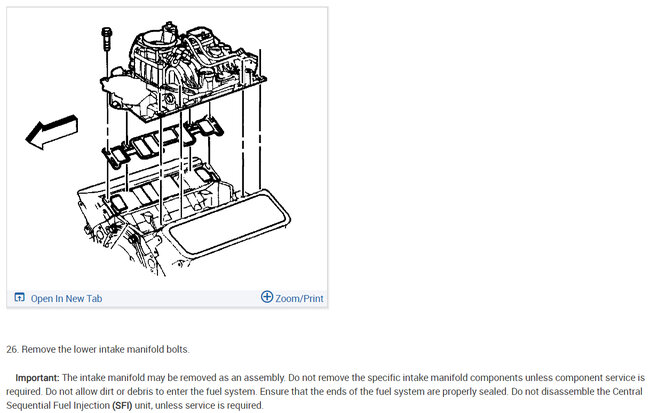 Open In New Tab

Zoom/Print

26. Remove the lower intake manifold bolts.

Important: The intake manifold may be removed as an assembly. Do not remove the specific intake manifold components unless component service is required. Do not allow dirt or debris to enter the fuel system. Ensure that the ends of the fuel system are properly sealed. Do not disassemble the Central Sequential Fuel Injection (SFI) unit, unless service is required.