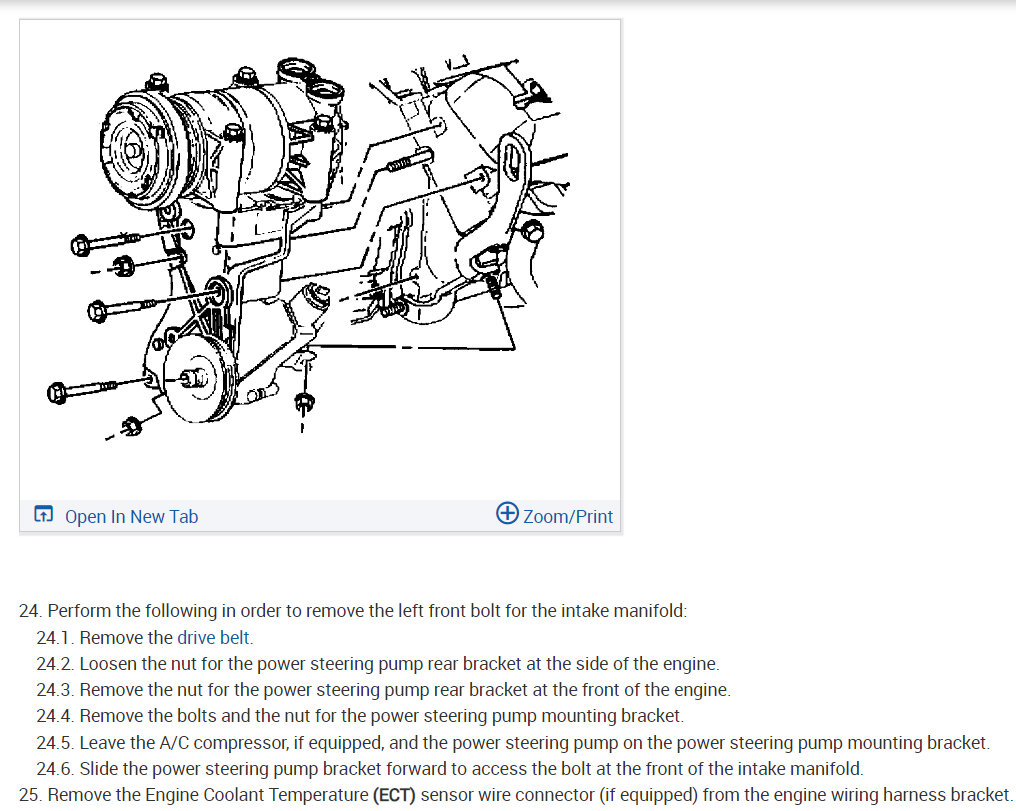 Open In New Tab

Zoom/Print

24. Perform the following in order to remove the left front bolt for the intake manifold:
24.1. Remove the drive belt.
24.2. Loosen the nut for the power steering pump rear bracket at the side of the engine.
24.3. Remove the nut for the power steering pump rear bracket at the front of the engine.
24.4. Remove the bolts and the nut for the power steering pump mounting bracket.
24.5. Leave the A/C compressor, if equipped, and the power steering pump on the power steering pump mounting bracket.
24.6. Slide the power steering pump bracket forward to access the bolt at the front of the intake manifold.
25. Remove the Engine Coolant Temperature (ECT) sensor wire connector (if equipped) from the engine wiring harness bracket.