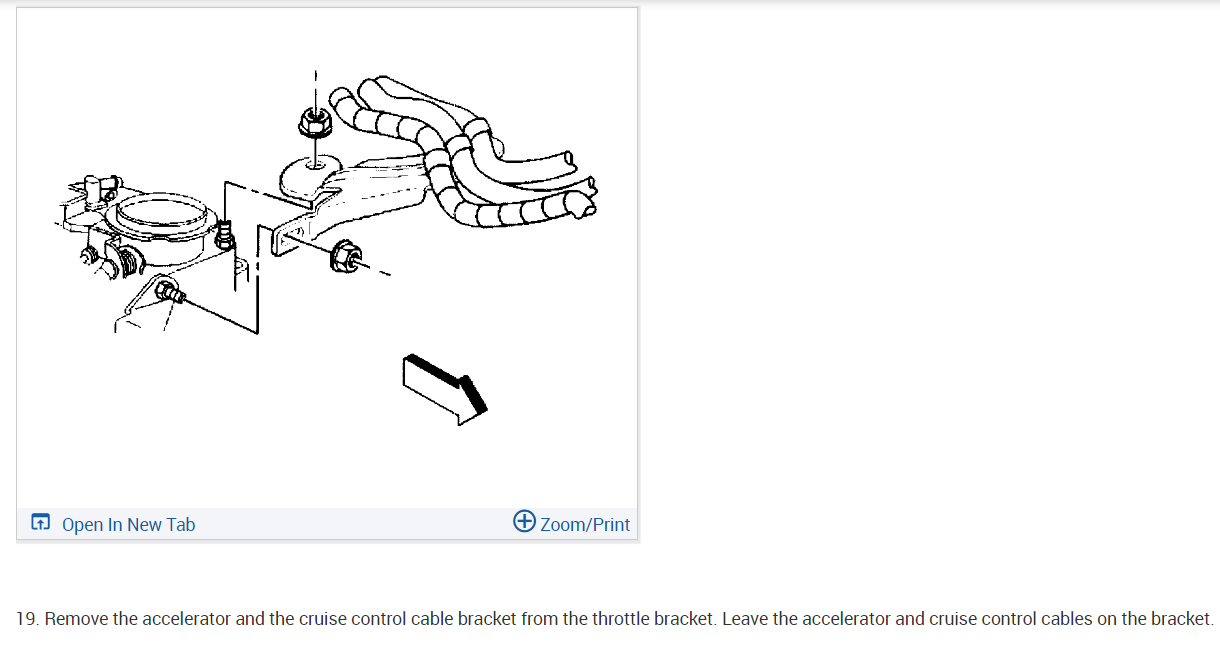 Open In New Tab

Zoom/Print

19. Remove the accelerator and the cruise control cable bracket from the throttle bracket. Leave the accelerator and cruise control cables on the bracket.