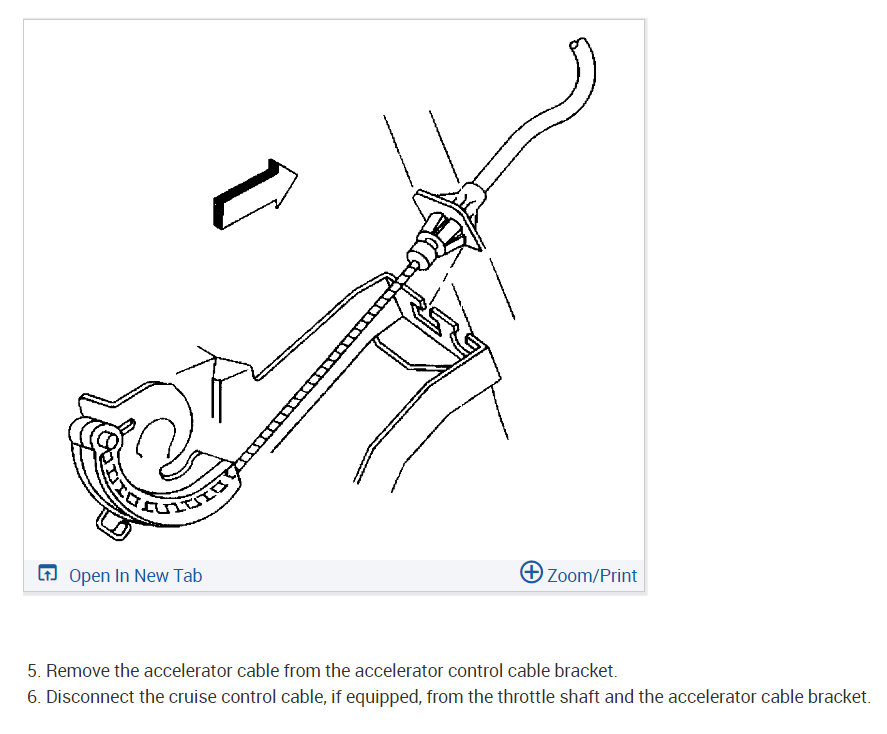 Open In New Tab

Zoom/Print

5. Remove the accelerator cable from the accelerator control cable bracket.
6. Disconnect the cruise control cable, if equipped, from the throttle shaft and the accelerator cable bracket.