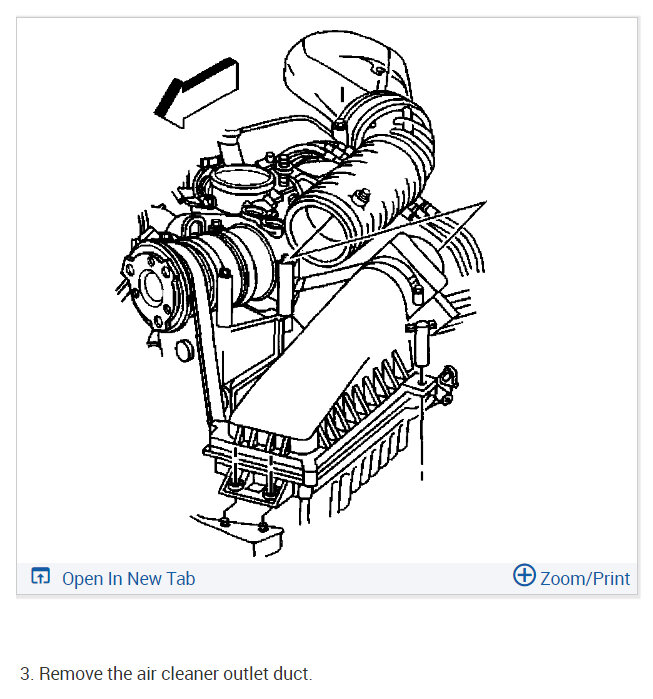 Open In New Tab

Zoom/Print

3. Remove the air cleaner outlet duct.