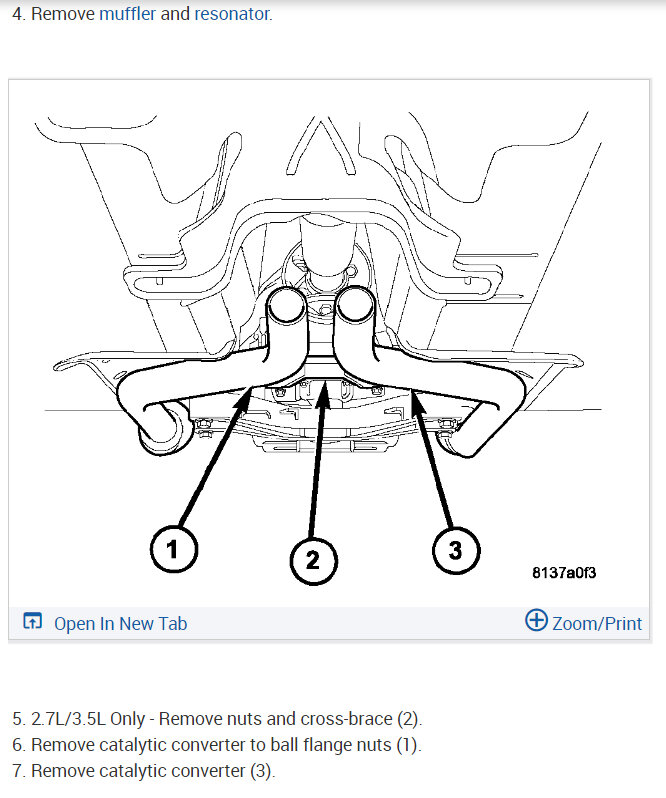 4. Remove muffler and resonator.

1
2
3
8137a0f3

Open In New Tab
Zoom/Print

5. 2.7L/3.5L Only - Remove nuts and cross-brace (2).
6. Remove catalytic converter to ball flange nuts (1).
7. Remove catalytic converter (3).