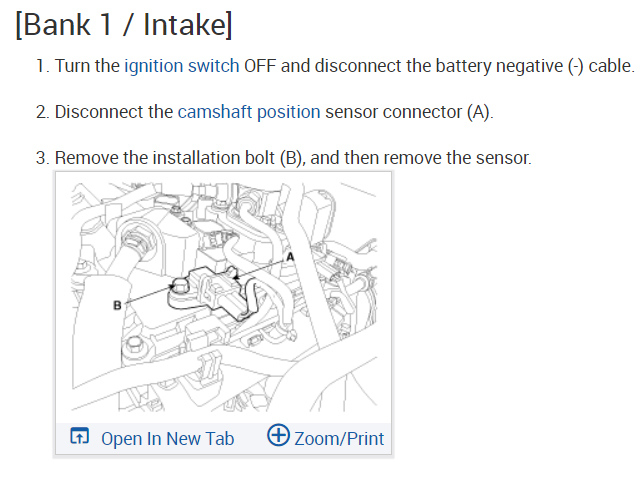 [Bank 1 / Intake]

1. Turn the ignition switch OFF and disconnect the battery negative (-) cable.

2. Disconnect the camshaft position sensor connector (A).

3. Remove the installation bolt (B), and then remove the sensor.

A

B

Open In New Tab Zoom/Print