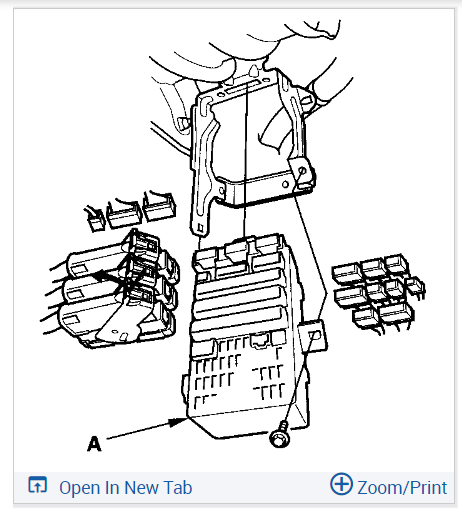 A

Open In New Tab

Zoom/Print