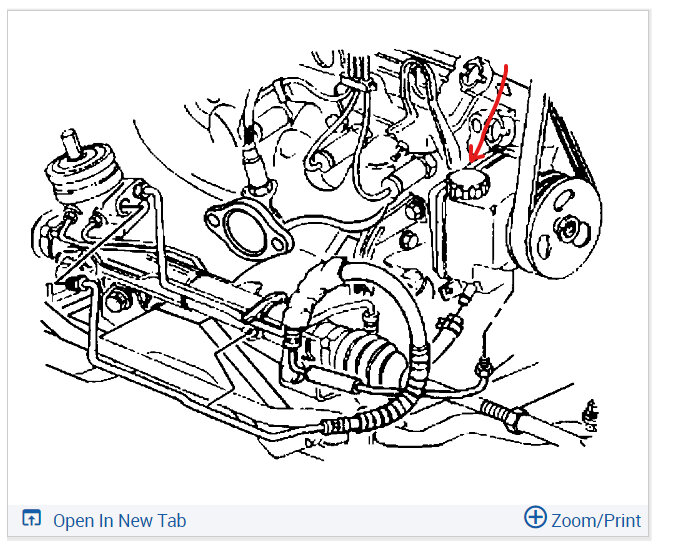 Open In New Tab

Zoom/Print