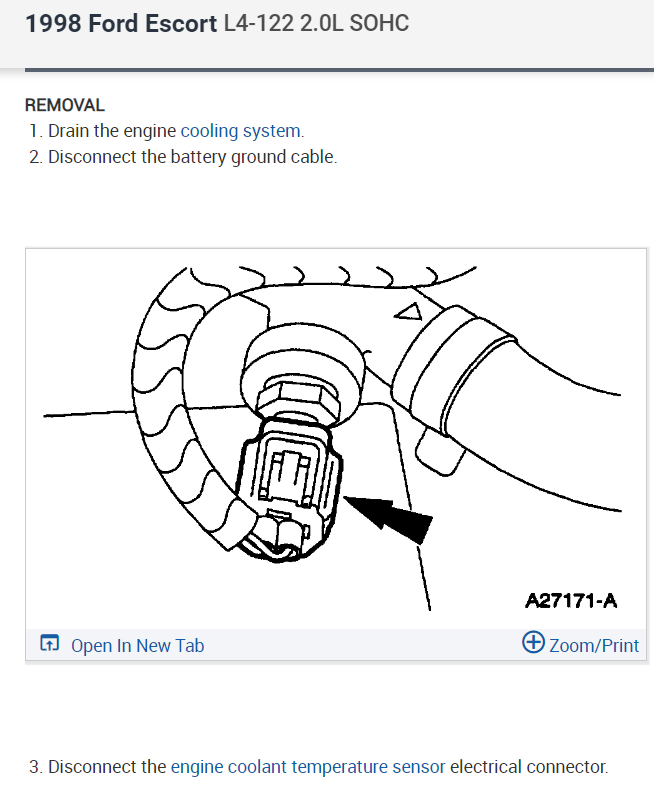 1998 Ford Escort L4-122 2.0L SOHC

REMOVAL
1. Drain the engine cooling system.
2. Disconnect the battery ground cable.

A27171-A

Open In New Tab

Zoom/Print

3. Disconnect the engine coolant temperature sensor electrical connector.