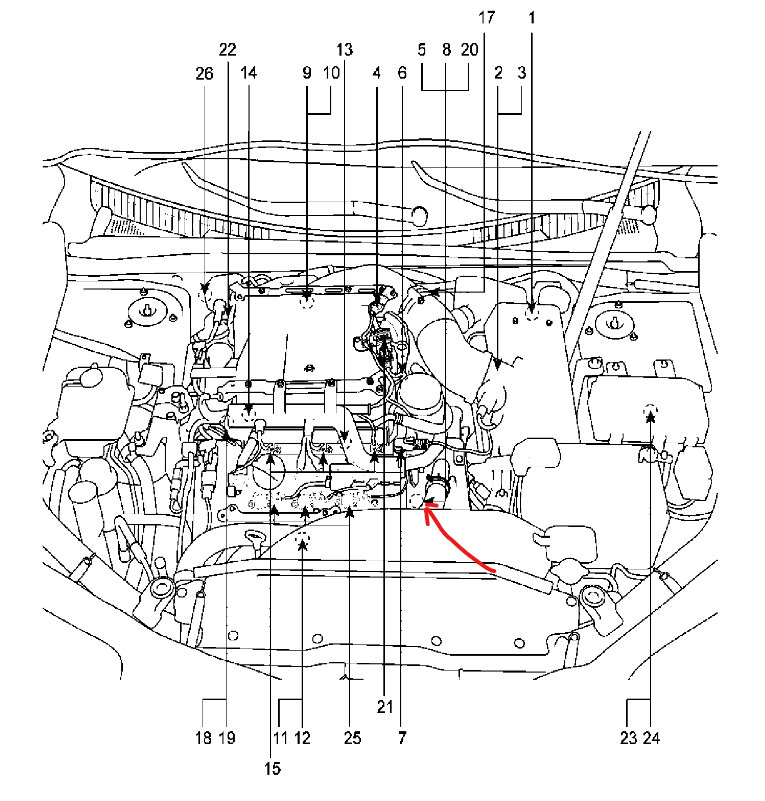 17 1
22 13 5 8 20
26 14 9 10 4 6 2 3

21
18 19 11 12 25 7 23 24
15