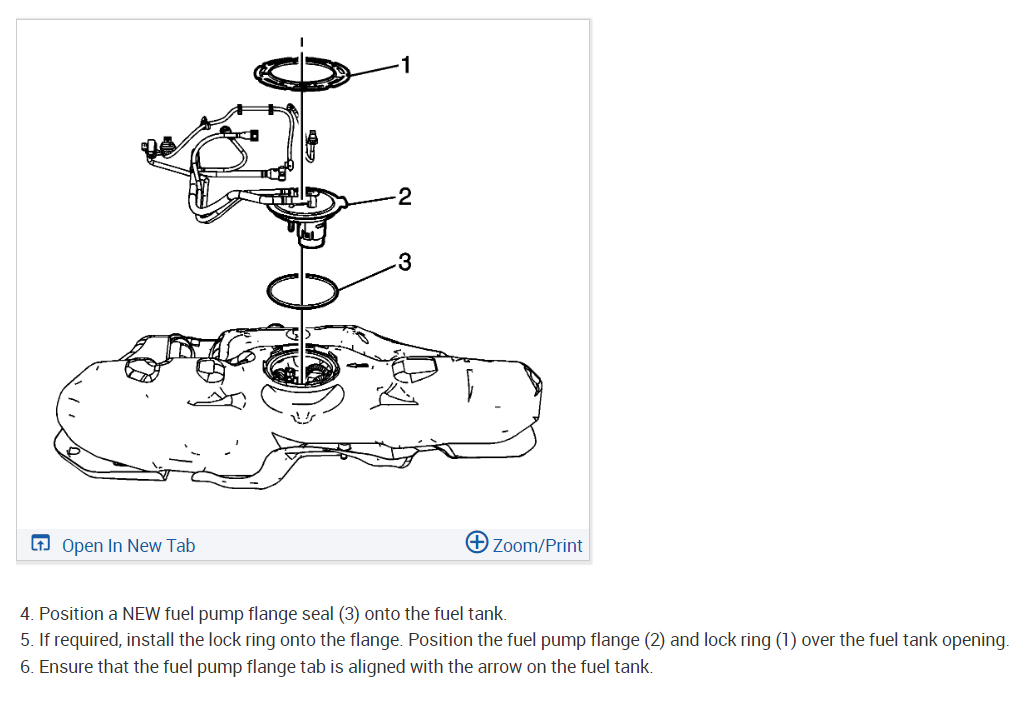 1
2
3

Open In New Tab
Zoom/Print

4. Position a NEW fuel pump flange seal (3) onto the fuel tank.
5. If required, install the lock ring onto the flange. Position the fuel pump flange (2) and lock ring (1) over the fuel tank opening.
6. Ensure that the fuel pump flange tab is aligned with the arrow on the fuel tank.