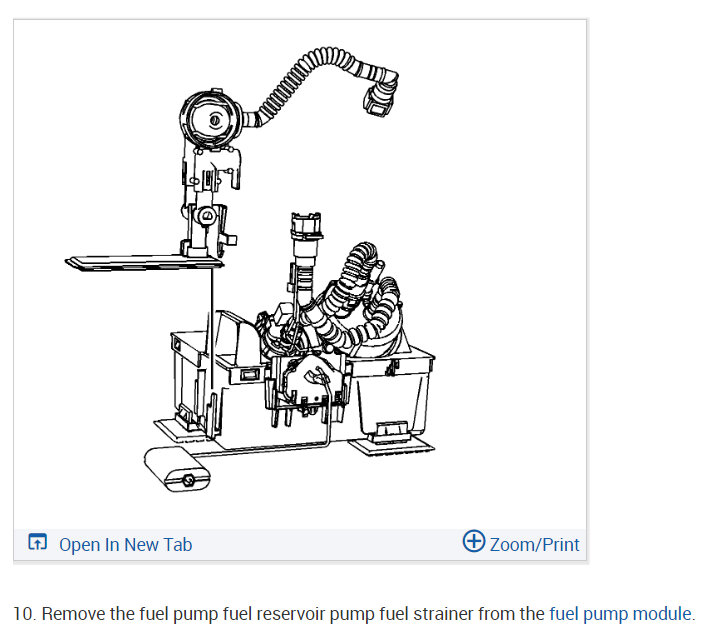 Open In New Tab

Zoom/Print

10. Remove the fuel pump fuel reservoir pump fuel strainer from the fuel pump module.