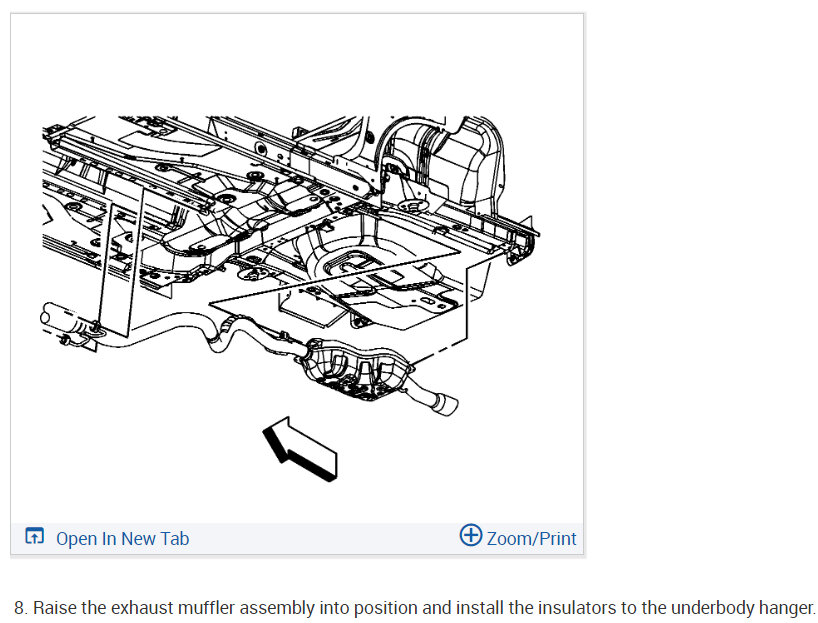 Open In New Tab

Zoom/Print

8. Raise the exhaust muffler assembly into position and install the insulators to the underbody hanger.