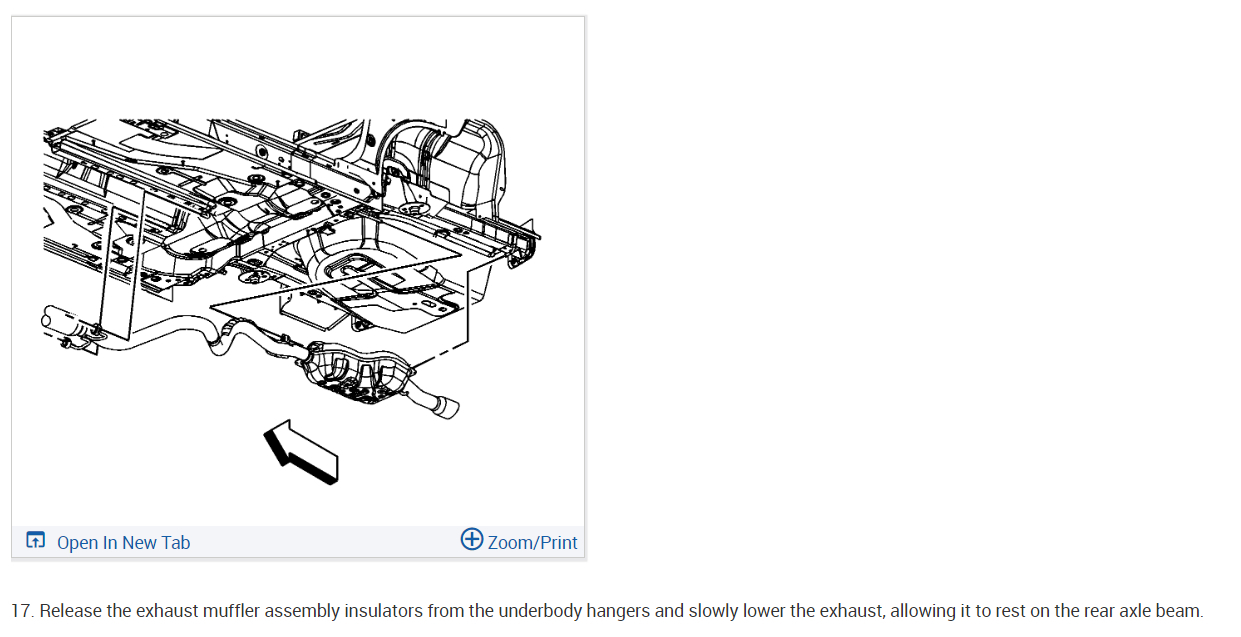 Open In New Tab

Zoom/Print

17. Release the exhaust muffler assembly insulators from the underbody hangers and slowly lower the exhaust, allowing it to rest on the rear axle beam.