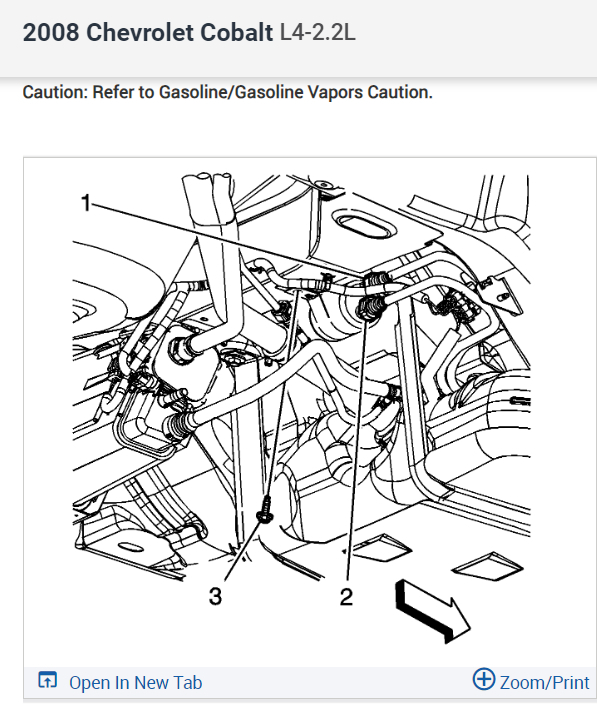 2008 Chevrolet Cobalt L4-2.2L

Caution: Refer to Gasoline/Gasoline Vapors Caution.

1

3

2

Open In New Tab

Zoom/Print