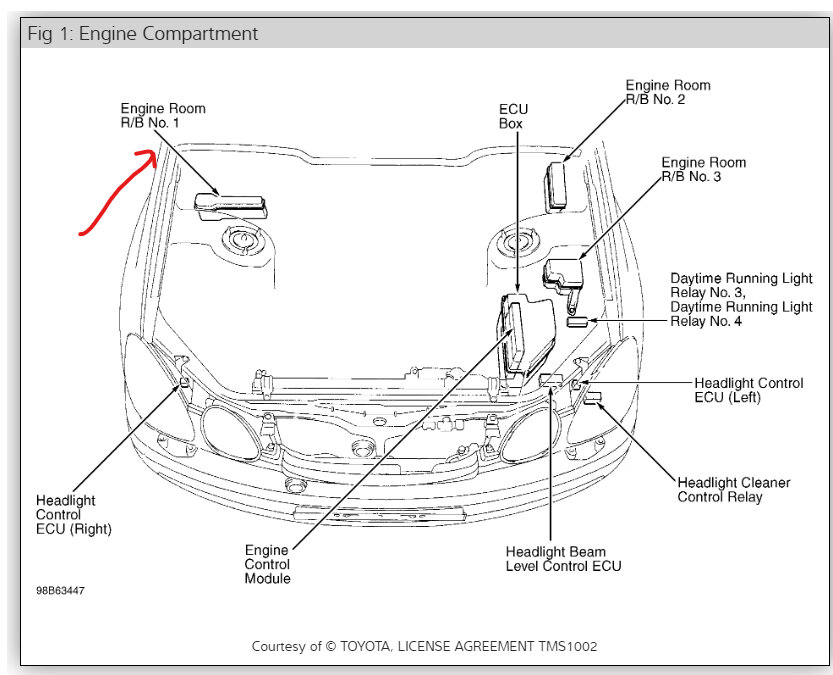 Fig 1: Engine Compartment

Engine Room R/B No. 1

ECU Box

Engine Room R/B No. 2

Engine Room R/B No. 3

Daytime Running Light Relay No. 3, Daytime Running Light Relay No. 4

Headlight Control ECU (Left)

Headlight Cleaner Control Relay

Headlight Control ECU (Right)

Engine Control Module

Headlight Beam Level Control ECU

98B63447

Courtesy of © TOYOTA, LICENSE AGREEMENT TMS1002