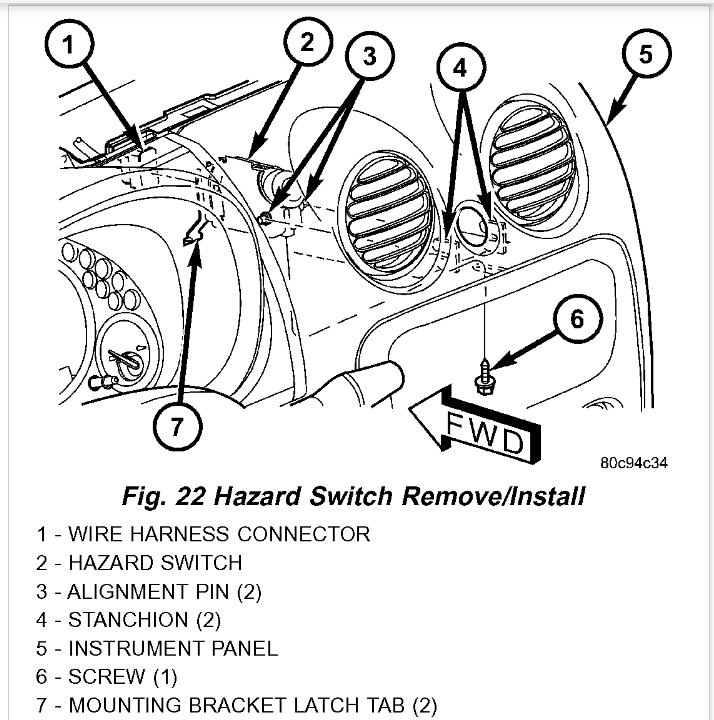 1
2
3
4
5
6
7
FWD
80c94c34

Fig. 22 Hazard Switch Remove/Install

1 - WIRE HARNESS CONNECTOR
2 - HAZARD SWITCH
3 - ALIGNMENT PIN (2)
4 - STANCHION (2)
5 - INSTRUMENT PANEL
6 - SCREW (1)
7 - MOUNTING BRACKET LATCH TAB (2)