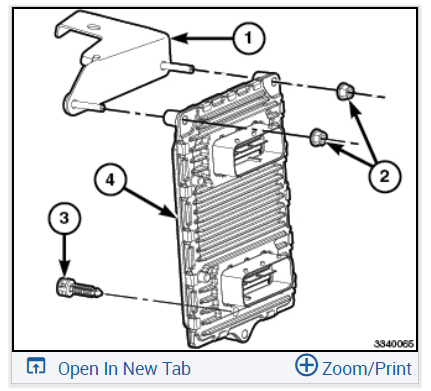 1
2
4
3
3340065
Open In New Tab
Zoom/Print