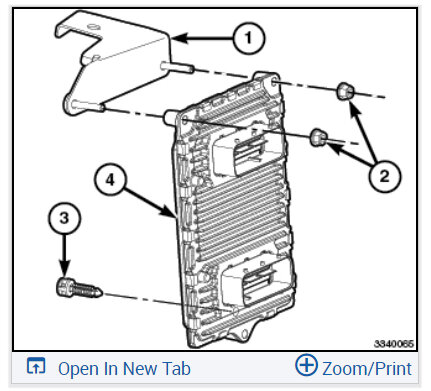 1
2
4
3
3340065
Open In New Tab
Zoom/Print