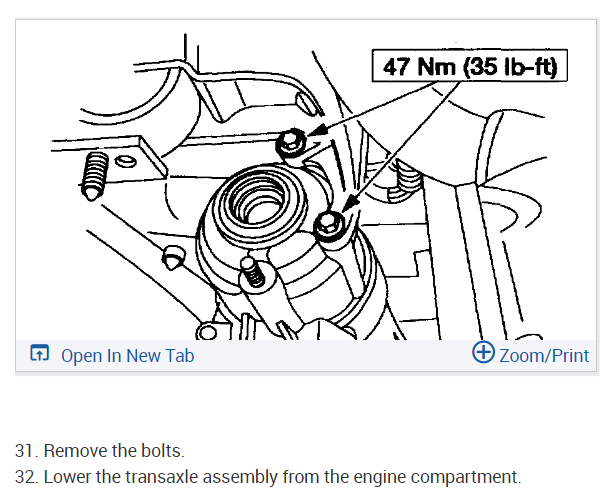 47 Nm (35 lb-ft)

Open In New Tab

Zoom/Print

31. Remove the bolts.
32. Lower the transaxle assembly from the engine compartment.