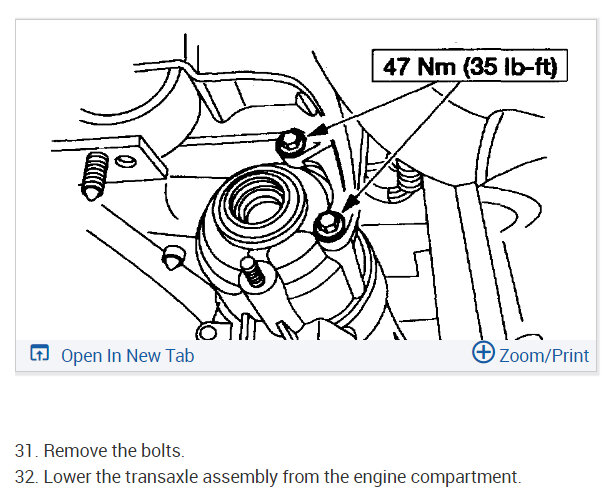 47 Nm (35 lb-ft)

Open In New Tab

Zoom/Print

31. Remove the bolts.
32. Lower the transaxle assembly from the engine compartment.