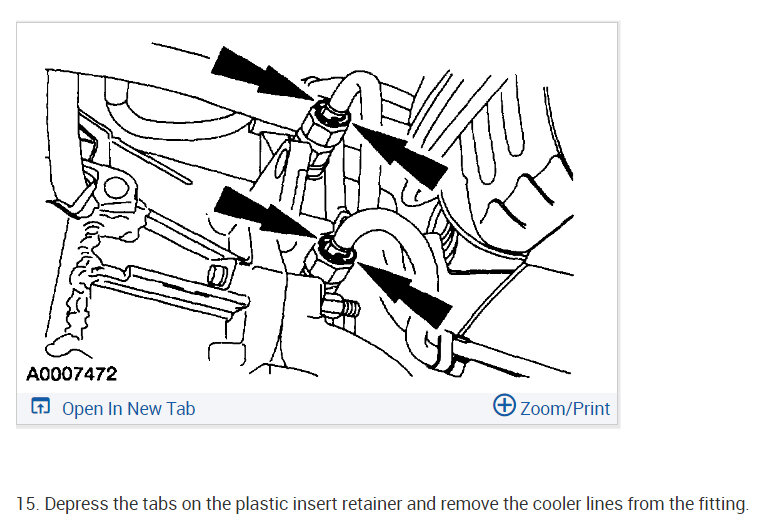 A0007472

Open In New Tab

Zoom/Print

15. Depress the tabs on the plastic insert retainer and remove the cooler lines from the fitting.