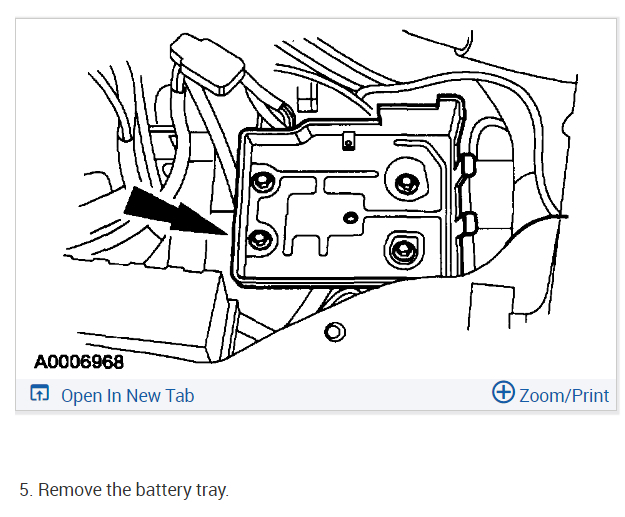 A0006968

Open In New Tab

Zoom/Print

5. Remove the battery tray.