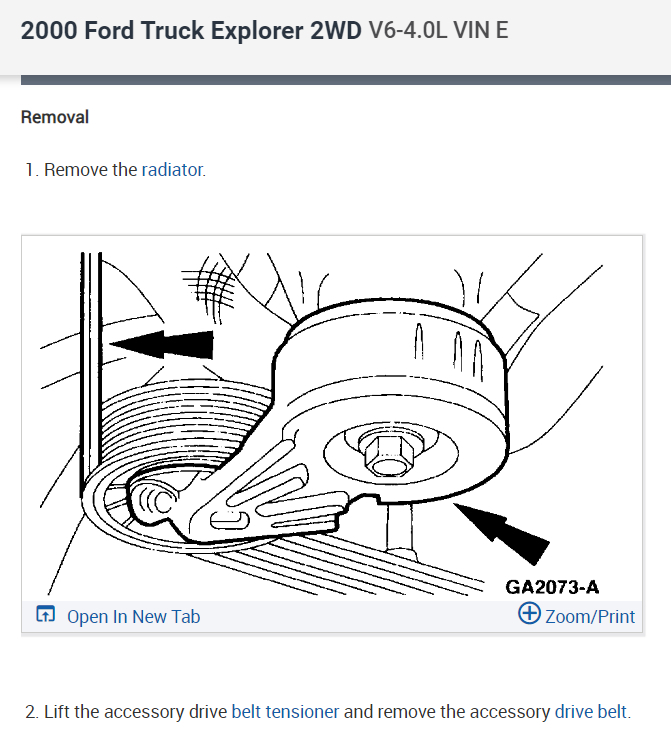 2000 Ford Truck Explorer 2WD V6-4.0L VIN E

Removal

1. Remove the radiator.

GA2073-A

Open In New Tab

Zoom/Print

2. Lift the accessory drive belt tensioner and remove the accessory drive belt.