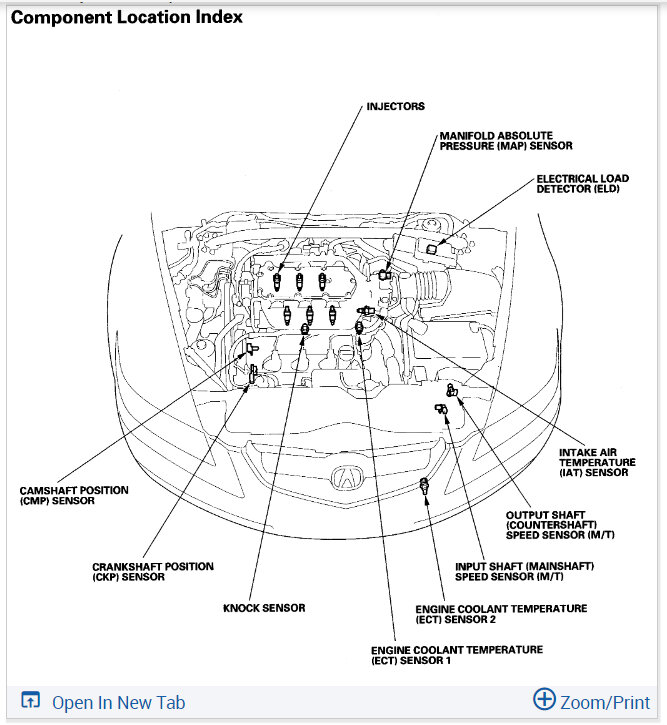 Component Location Index

INJECTORS

MANIFOLD ABSOLUTE PRESSURE (MAP) SENSOR

ELECTRICAL LOAD DETECTOR (ELD)

INTAKE AIR TEMPERATURE (IAT) SENSOR

CAMSHAFT POSITION (CMP) SENSOR

OUTPUT SHAFT (COUNTERSHAFT) SPEED SENSOR (M/T)

CRANKSHAFT POSITION (CKP) SENSOR

INPUT SHAFT (MAINSHAFT) SPEED SENSOR (M/T)

KNOCK SENSOR

ENGINE COOLANT TEMPERATURE (ECT) SENSOR 2

ENGINE COOLANT TEMPERATURE (ECT) SENSOR 1

Open In New Tab

Zoom/Print