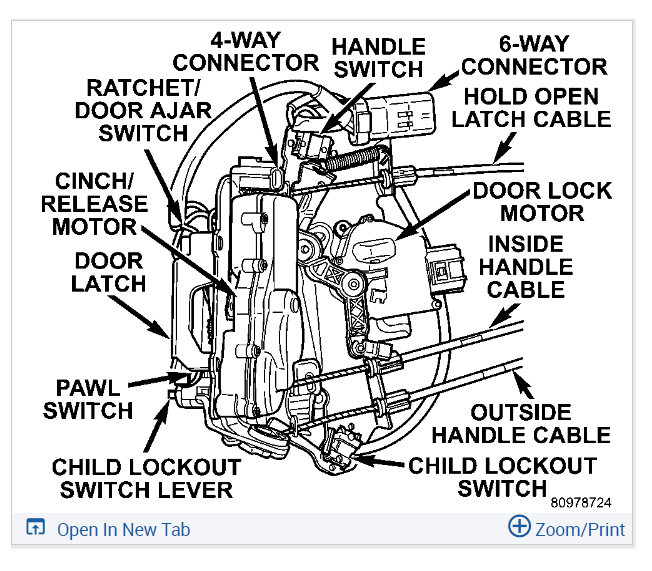 4-WAY CONNECTOR

HANDLE SWITCH

6-WAY CONNECTOR

RATCHET/ DOOR AJAR SWITCH

HOLD OPEN LATCH CABLE

CINCH/ RELEASE MOTOR

DOOR LOCK MOTOR

DOOR LATCH

INSIDE HANDLE CABLE

PAWL SWITCH

OUTSIDE HANDLE CABLE

CHILD LOCKOUT SWITCH LEVER

CHILD LOCKOUT SWITCH

80978724

Open In New Tab

Zoom/Print