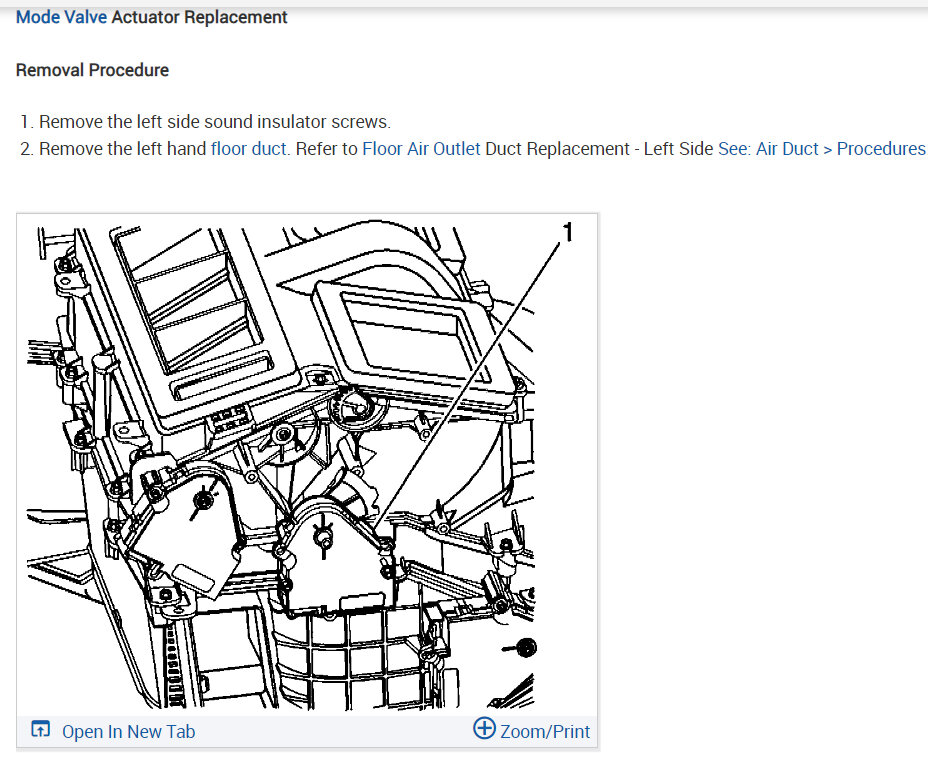 Mode Valve Actuator Replacement

Removal Procedure

1. Remove the left side sound insulator screws.
2. Remove the left hand floor duct. Refer to Floor Air Outlet Duct Replacement - Left Side See: Air Duct > Procedures

1

Open In New Tab

Zoom/Print