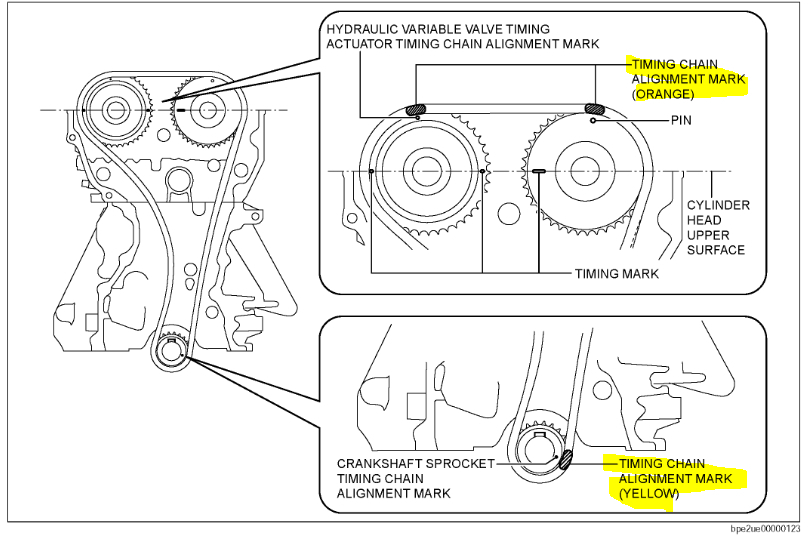 HYDRAULIC VARIABLE VALVE TIMING ACTUATOR TIMING CHAIN ALIGNMENT MARK

TIMING CHAIN ALIGNMENT MARK (ORANGE)

PIN

CYLINDER HEAD UPPER SURFACE

TIMING MARK

CRANKSHAFT SPROCKET TIMING CHAIN ALIGNMENT MARK

TIMING CHAIN ALIGNMENT MARK (YELLOW)

bpe2ue00000123