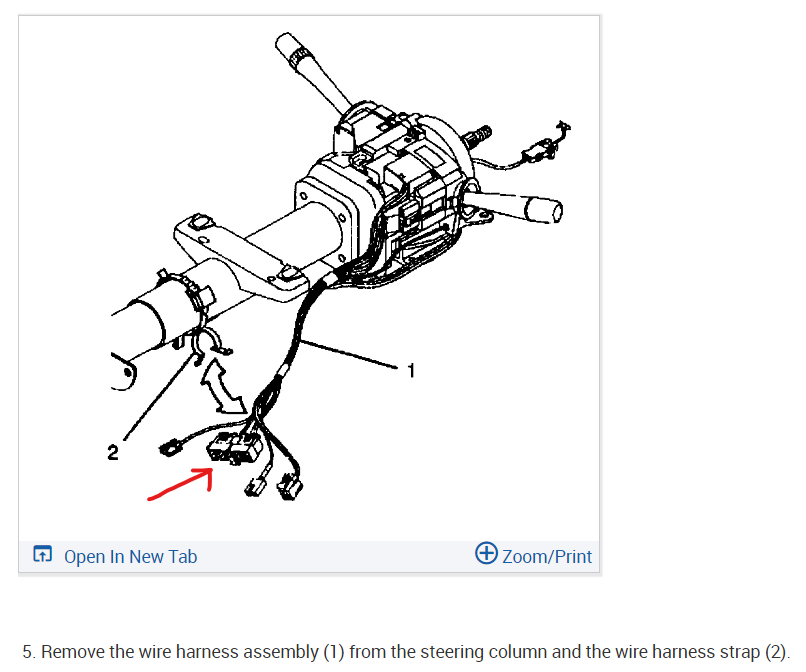 1

2

Open In New Tab

Zoom/Print

5. Remove the wire harness assembly (1) from the steering column and the wire harness strap (2).