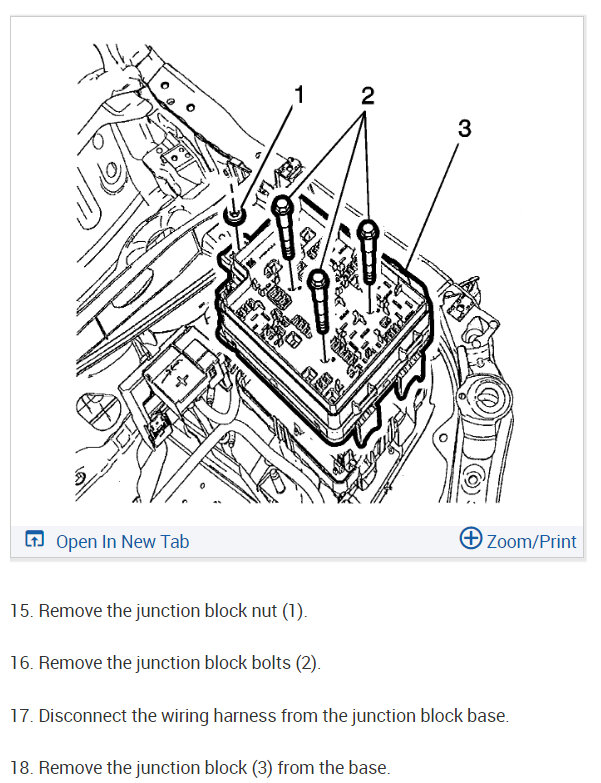 1
2
3

Open In New Tab
Zoom/Print

15. Remove the junction block nut (1).

16. Remove the junction block bolts (2).

17. Disconnect the wiring harness from the junction block base.

18. Remove the junction block (3) from the base.