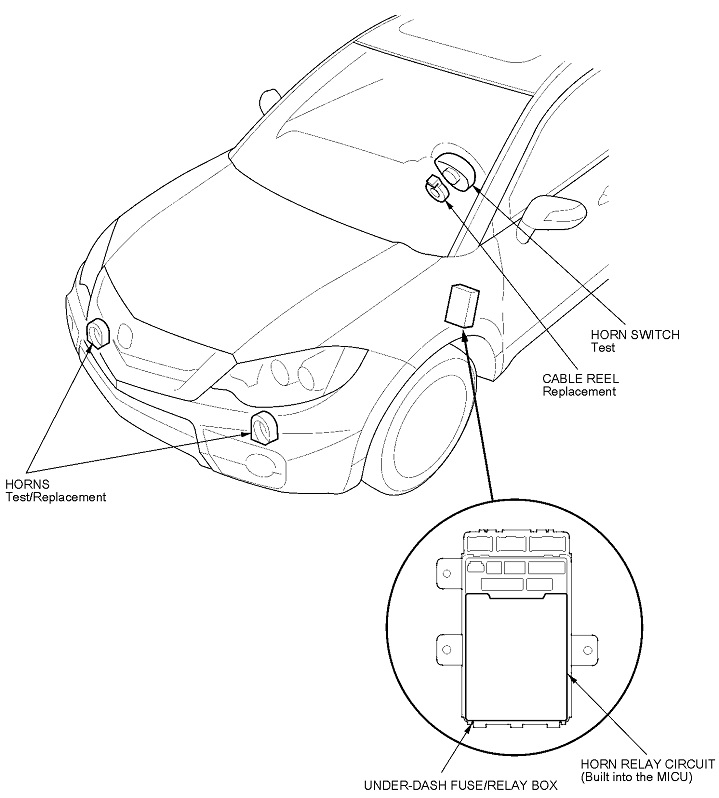 HORN SWITCH
Test

CABLE REEL
Replacement

HORNS
Test/Replacement

HORN RELAY CIRCUIT
(Built into the MICU)

UNDER-DASH FUSE/RELAY BOX