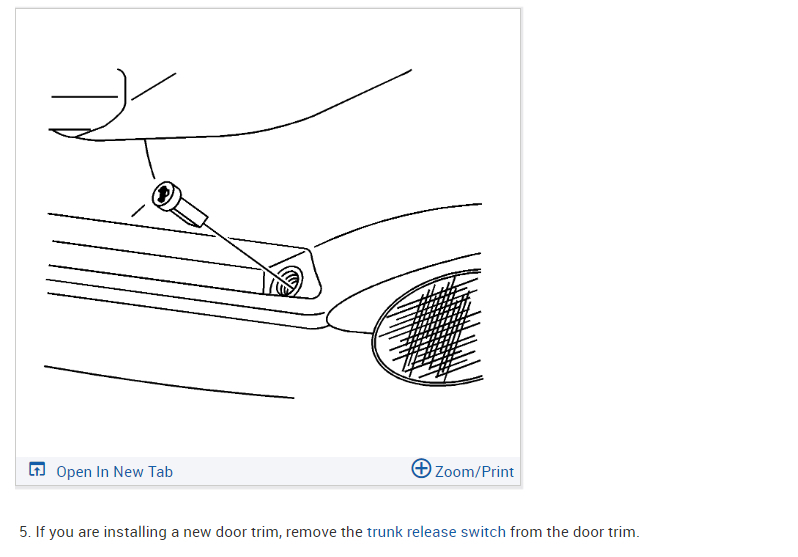 Open In New Tab

Zoom/Print

5. If you are installing a new door trim, remove the trunk release switch from the door trim.