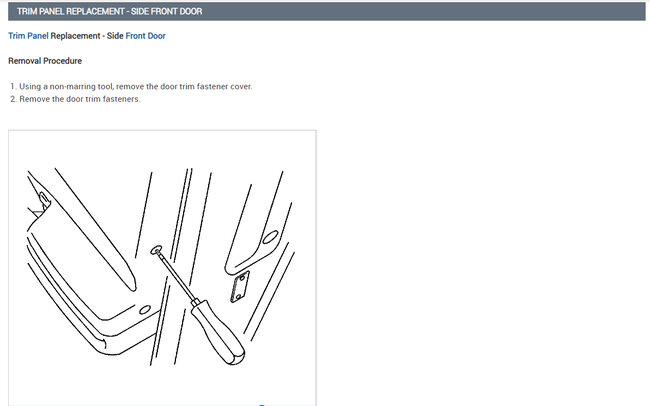 TRIM PANEL REPLACEMENT - SIDE FRONT DOOR

Trim Panel Replacement - Side Front Door

Removal Procedure

1. Using a non-marring tool, remove the door trim fastener cover.
2. Remove the door trim fasteners.