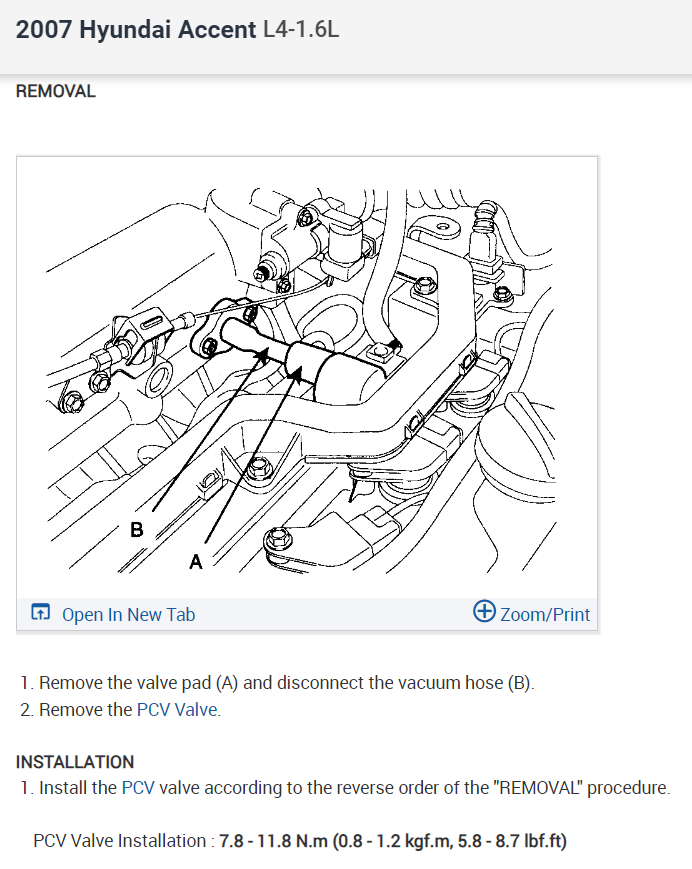 2007 Hyundai Accent L4-1.6L

REMOVAL

B

A

Open In New Tab

Zoom/Print

1. Remove the valve pad (A) and disconnect the vacuum hose (B).
2. Remove the PCV Valve.

INSTALLATION
1. Install the PCV valve according to the reverse order of the "REMOVAL" procedure.

PCV Valve Installation : 7.8 - 11.8 N.m (0.8 - 1.2 kgf.m, 5.8 - 8.7 lbf.ft)