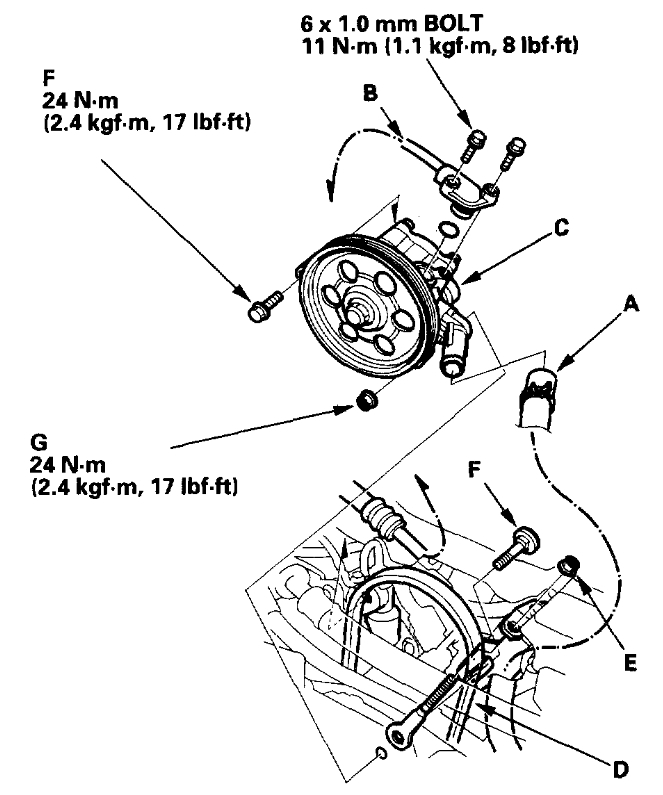 6 x 1.0 mm BOLT
11 N·m (1.1 kgf·m, 8 lbf·ft)

F
24 N·m
(2.4 kgf·m, 17 lbf·ft)

B

C

A

G
24 N·m
(2.4 kgf·m, 17 lbf·ft)

F

E

D