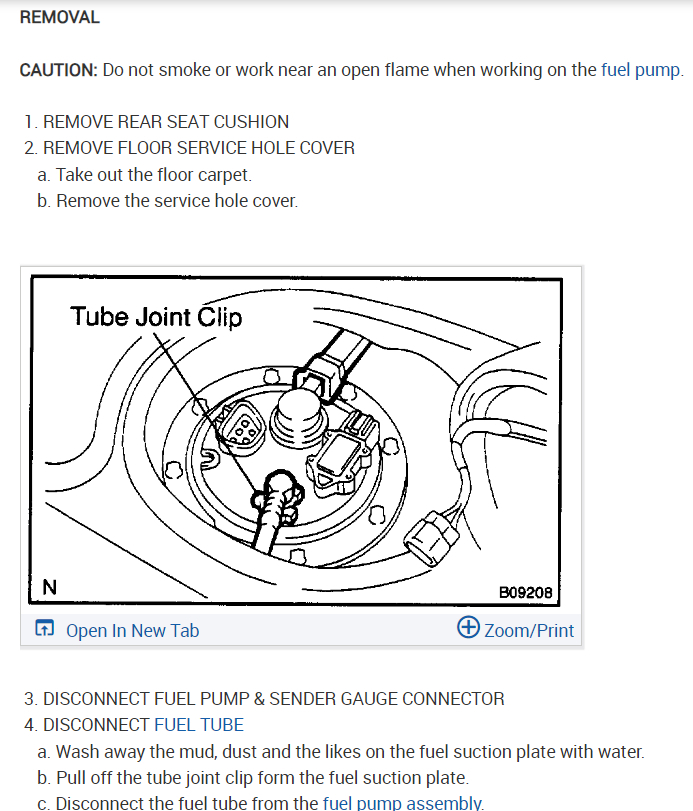 REMOVAL

CAUTION: Do not smoke or work near an open flame when working on the fuel pump.

1. REMOVE REAR SEAT CUSHION
2. REMOVE FLOOR SERVICE HOLE COVER
a. Take out the floor carpet.
b. Remove the service hole cover.

Tube Joint Clip
N
B09208

Open In New Tab
Zoom/Print

3. DISCONNECT FUEL PUMP & SENDER GAUGE CONNECTOR
4. DISCONNECT FUEL TUBE
a. Wash away the mud, dust and the likes on the fuel suction plate with water.
b. Pull off the tube joint clip form the fuel suction plate.
c. Disconnect the fuel tube from the fuel pump assembly.